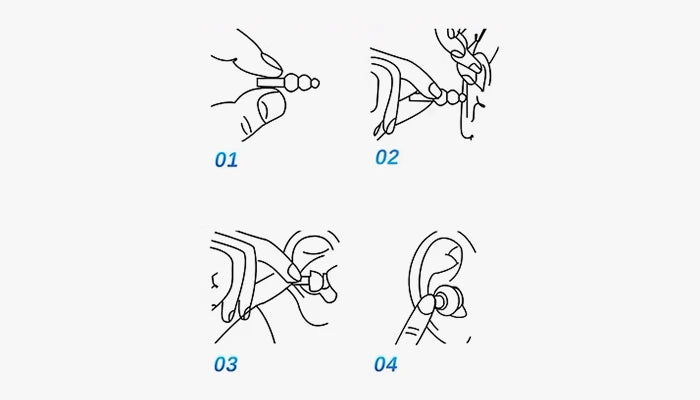 01

02

03

04