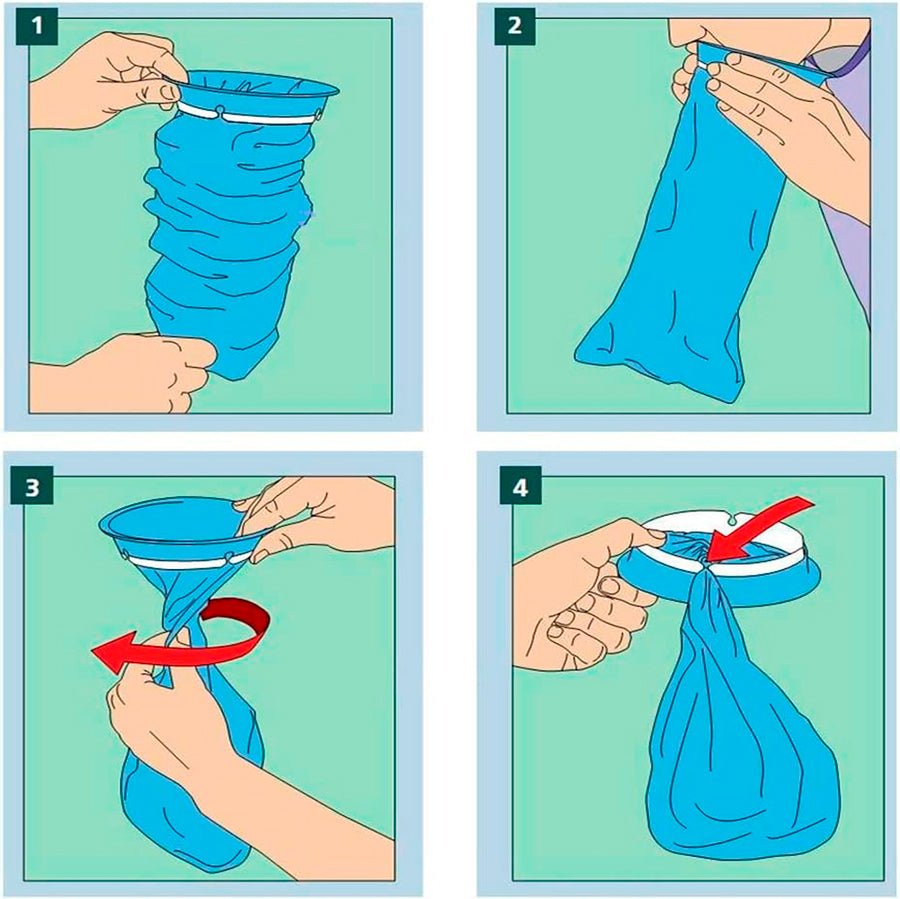 1

2

3

4